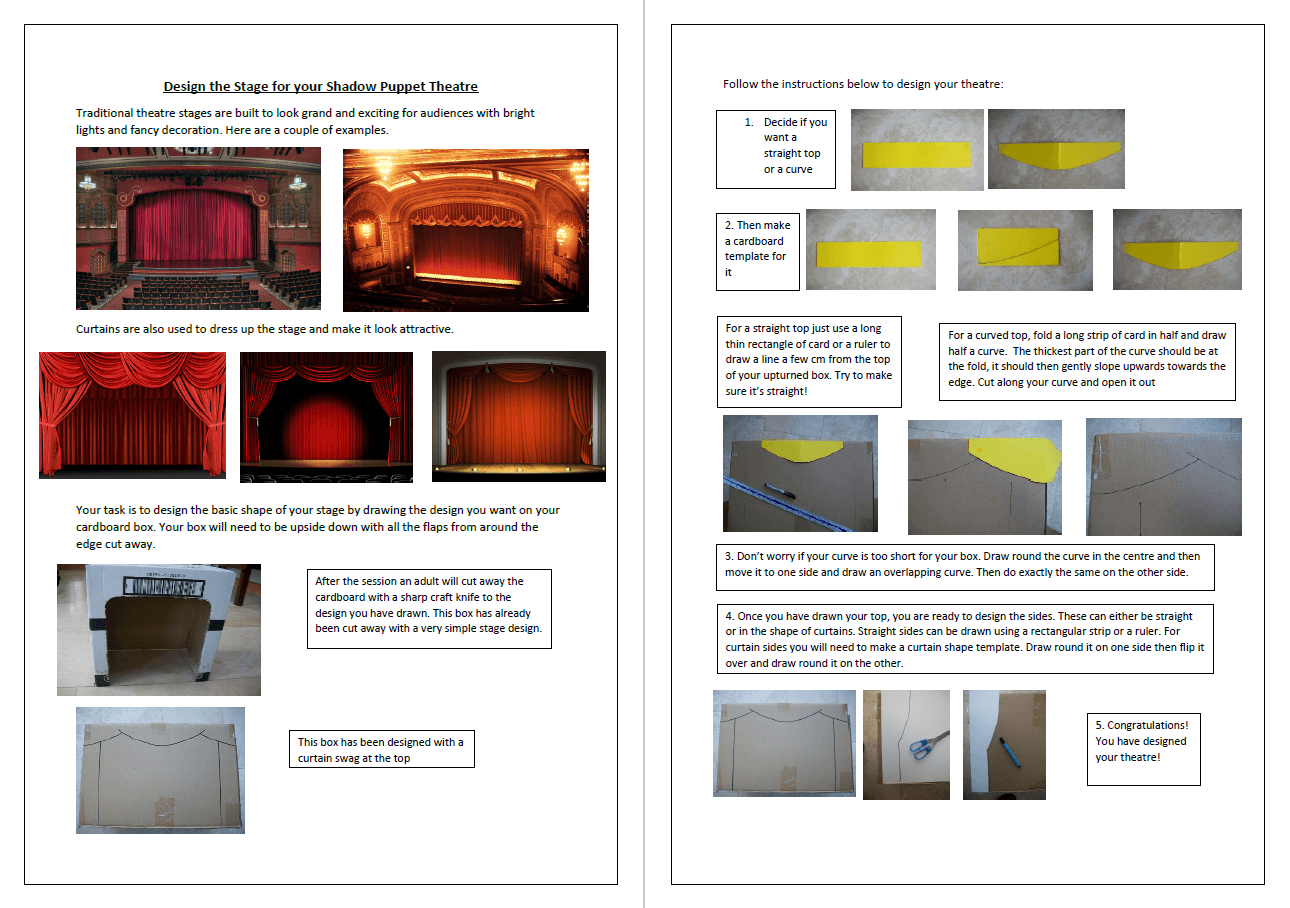 Design the Stage for your Shadow Puppet Theatre

Traditional theatre stages are built to look grand and exciting for audiences with bright lights and fancy decoration. Here are a couple of examples.

Curtains are also used to dress up the stage and make it look attractive.

Your task is to design the basic shape of your stage by drawing the design you want on your cardboard box. Your box will need to be upside down with all the flaps from around the edge cut away.

After the session an adult will cut away the cardboard with a sharp craft knife to the design you have drawn. This box has already been cut away with a very simple stage design.

This box has been designed with a curtain swag at the top

Follow the instructions below to design your theatre:

1. Decide if you want a straight top or a curve

2. Then make a cardboard template for it

For a straight top just use a long thin rectangle of card or a ruler to draw a line a few cm from the top of your upturned box. Try to make sure it's straight!

For a curved top, fold a long strip of card in half and draw half a curve. The thickest part of the curve should be at the fold, it should then gently slope upwards towards the edge. Cut along your curve and open it out

3. Don't worry if your curve is too short for your box. Draw round the curve in the centre and then move it to one side and draw an overlapping curve. Then do exactly the same on the other side.

4. Once you have drawn your top, you are ready to design the sides. These can either be straight or in the shape of curtains. Straight sides can be drawn using a rectangular strip or a ruler. For curtain sides you will need to make a curtain shape template. Draw round it on one side then flip it over and draw round it on the other.

5. Congratulations! You have designed your theatre!