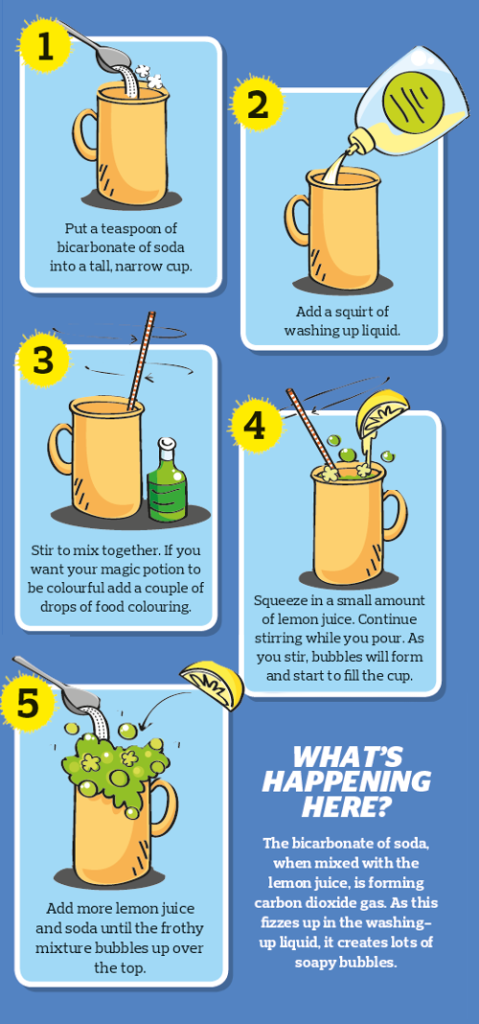 1

Put a teaspoon of bicarbonate of soda into a tall, narrow cup.

2

Add a squirt of washing up liquid.

3

Stir to mix together. If you want your magic potion to be colourful add a couple of drops of food colouring.

4

Squeeze in a small amount of lemon juice. Continue stirring while you pour. As you stir, bubbles will form and start to fill the cup.

5

Add more lemon juice and soda until the frothy mixture bubbles up over the top.

WHAT'S HAPPENING HERE?

The bicarbonate of soda, when mixed with the lemon juice, is forming carbon dioxide gas. As this fizzes up in the washing-up liquid, it creates lots of soapy bubbles.