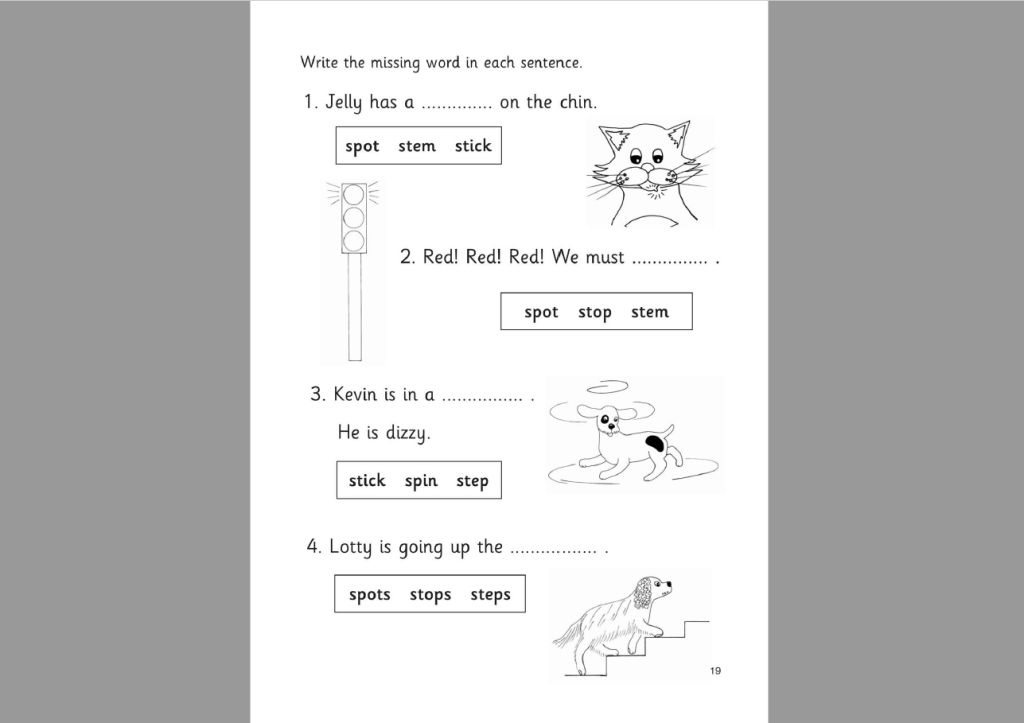 Write the missing word in each sentence.

1. Jelly has a .............. on the chin.

spot stem stick

2. Red! Red! Red! We must ............... .

spot stop stem

3. Kevin is in a ................ .

He is dizzy.

stick spin step

4. Lotty is going up the ................. .

spots stops steps

19