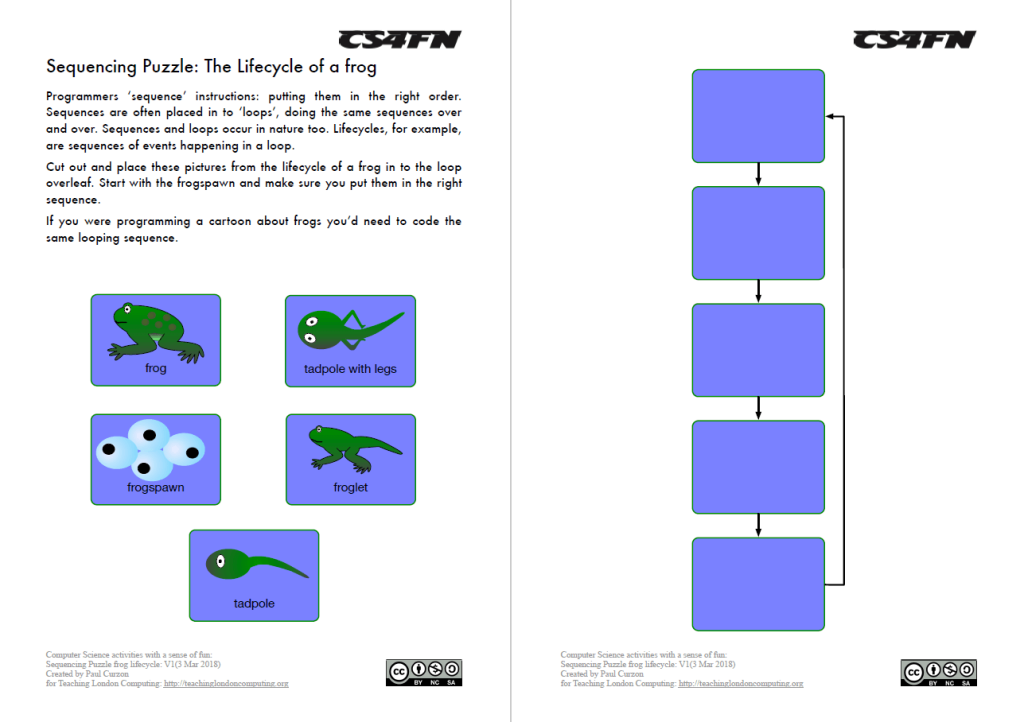 CS4FN

Sequencing Puzzle: The Lifecycle of a frog

Programmers 'sequence' instructions: putting them in the right order. Sequences are often placed in to 'loops', doing the same sequences over and over. Sequences and loops occur in nature too. Lifecycles, for example, are sequences of events happening in a loop.

Cut out and place these pictures from the lifecycle of a frog in to the loop overleaf. Start with the frogspawn and make sure you put them in the right sequence.

If you were programming a cartoon about frogs you'd need to code the same looping sequence.

frog

tadpole with legs

frogspawn

froglet

tadpole

Computer Science activities with a sense of fun:
Sequencing Puzzle frog lifecycle: V1(3 Mar 2018)
Created by Paul Curzon
for Teaching London Computing: http://teachinglondoncomputing.org

BY NC SA

CS4FN

Computer Science activities with a sense of fun:
Sequencing Puzzle frog lifecycle: V1(3 Mar 2018)
Created by Paul Curzon
for Teaching London Computing: http://teachinglondoncomputing.org

BY NC SA