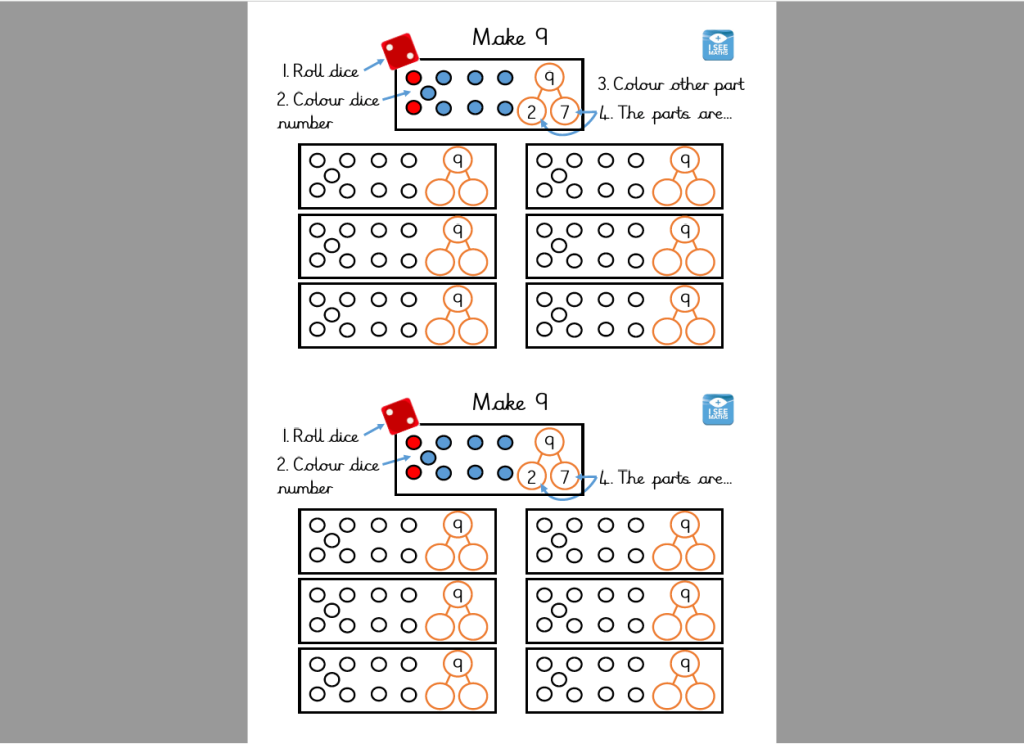 Make 9

I SEE MATHS

1. Roll dice

2. Colour dice number

9

2 7

3. Colour other part

4. The parts are...

9

9

9

9

9

9

Make 9

I SEE MATHS

1. Roll dice

2. Colour dice number

9

2 7

4. The parts are...

9

9

9

9

9

9