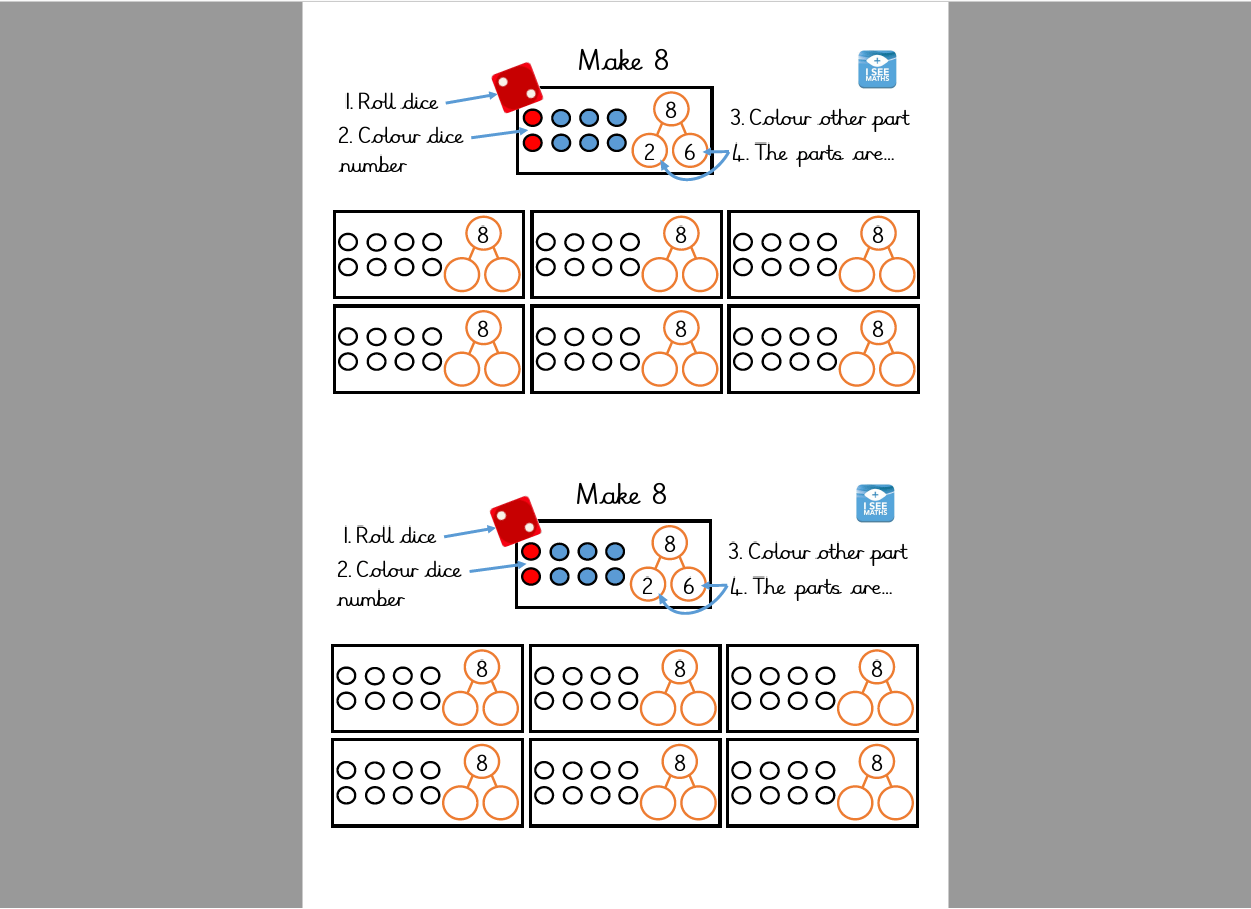 Make 8

I SEE MATHS

1. Roll dice

2. Colour dice number

8

2 6

3. Colour other part

4. The parts are...

8 8 8

8 8 8

Make 8

I SEE MATHS

1. Roll dice

2. Colour dice number

8

2 6

3. Colour other part

4. The parts are...

8 8 8

8 8 8