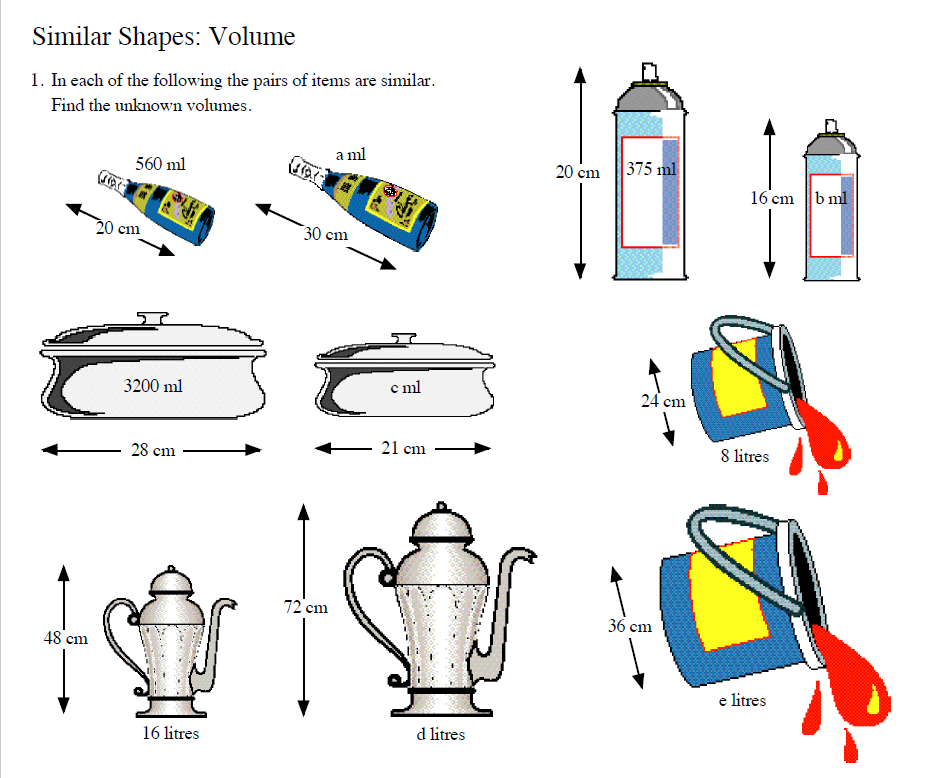 Similar Shapes: Volume

1. In each of the following the pairs of items are similar. Find the unknown volumes.

560 ml
20 cm

a ml
30 cm

20 cm
375 ml

16 cm
b ml

3200 ml
28 cm

c ml
21 cm

24 cm
8 litres

48 cm
16 litres

72 cm
d litres

36 cm
e litres