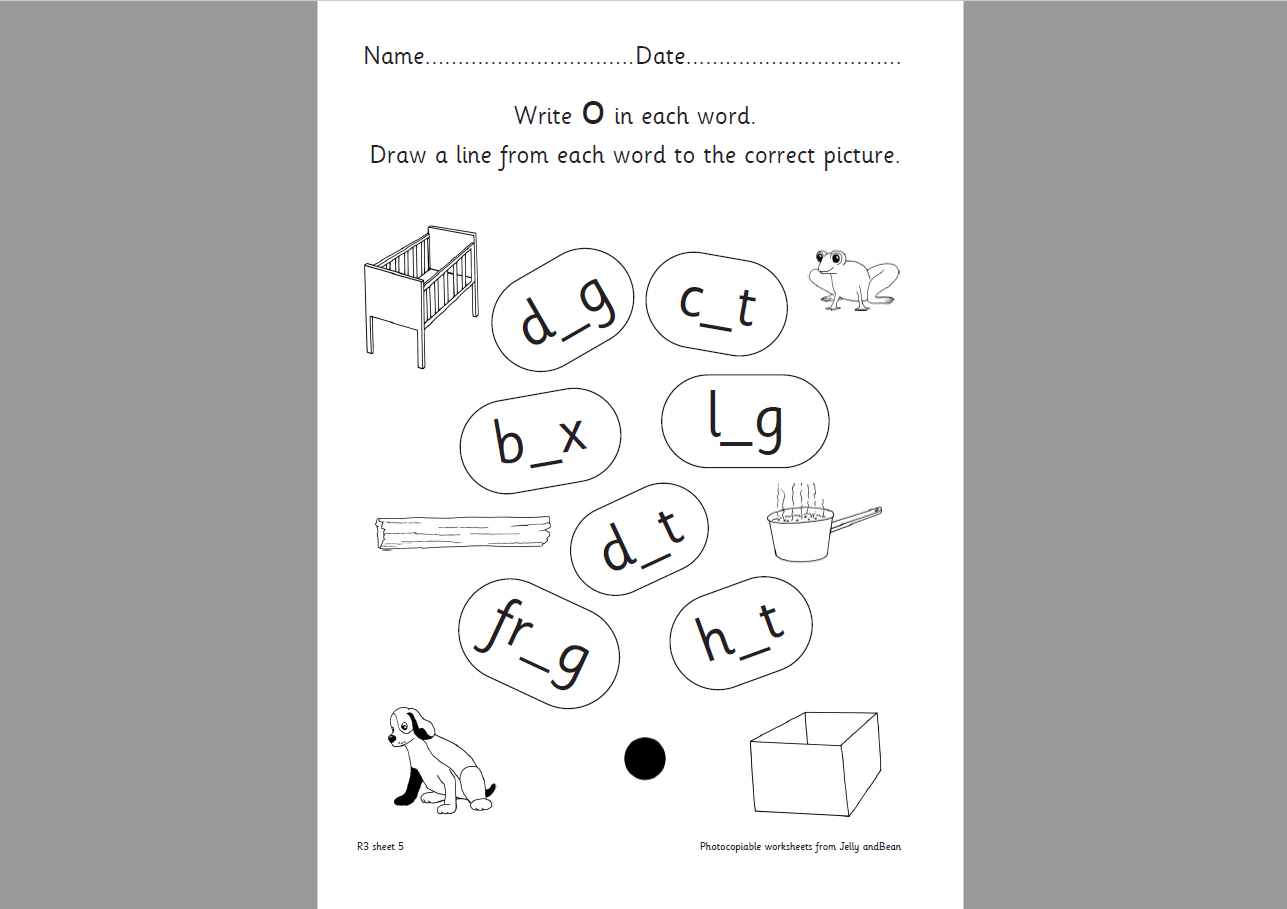 Name...............................Date................................

Write o in each word.
Draw a line from each word to the correct picture.

d_g

c_t

b_x

l_g

d_t

fr_g

h_t

R3 sheet 5

Photocopiable worksheets from Jelly andBean