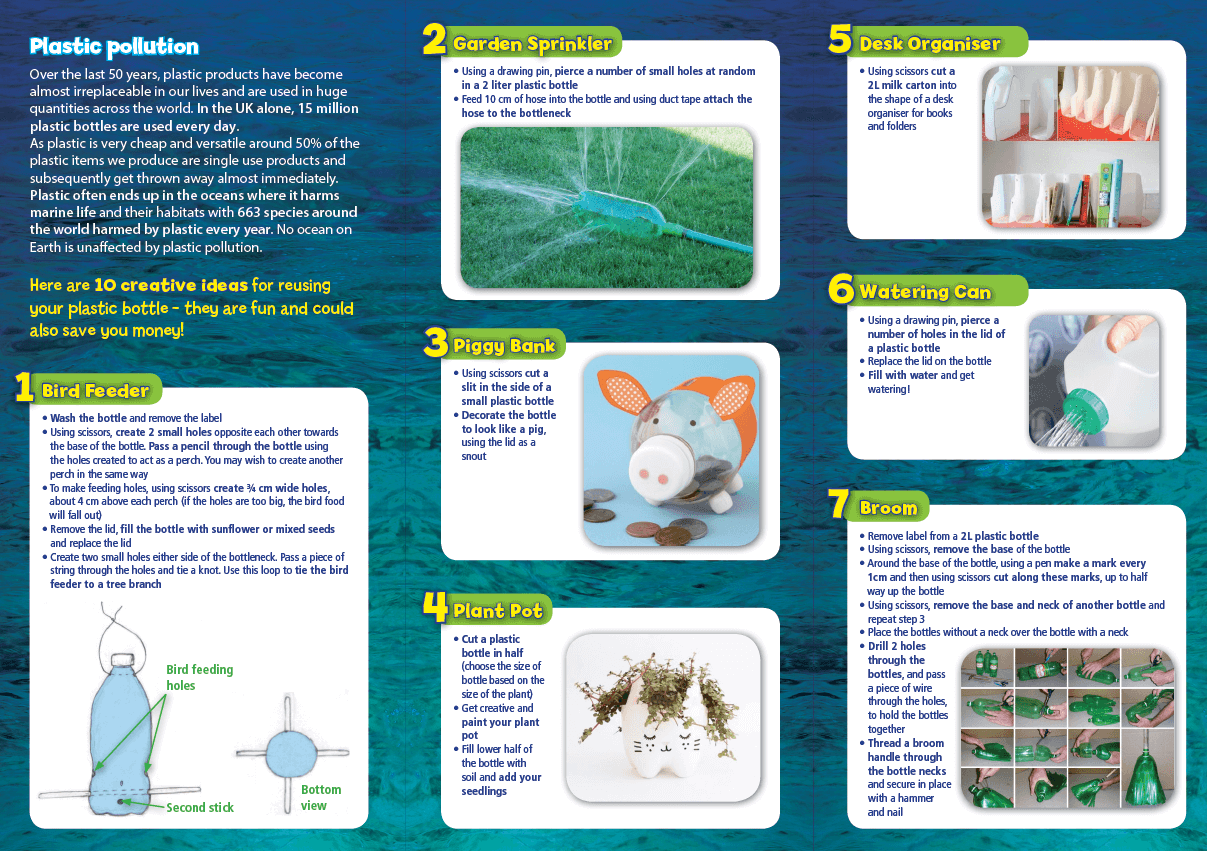 Plastic pollution

Over the last 50 years, plastic products have become almost irreplaceable in our lives and are used in huge quantities across the world. In the UK alone, 15 million plastic bottles are used every day.
As plastic is very cheap and versatile around 50% of the plastic items we produce are single use products and subsequently get thrown away almost immediately. Plastic often ends up in the oceans where it harms marine life and their habitats with 663 species around the world harmed by plastic every year. No ocean on Earth is unaffected by plastic pollution.

Here are 10 creative ideas for reusing your plastic bottle - they are fun and could also save you money!

1 Bird Feeder

• Wash the bottle and remove the label
• Using scissors, create 2 small holes opposite each other towards the base of the bottle. Pass a pencil through the bottle using the holes created to act as a perch. You may wish to create another perch in the same way
• To make feeding holes, using scissors create ¾ cm wide holes, about 4 cm above each perch (if the holes are too big, the bird food will fall out)
• Remove the lid, fill the bottle with sunflower or mixed seeds and replace the lid
• Create two small holes either side of the bottleneck. Pass a piece of string through the holes and tie a knot. Use this loop to tie the bird feeder to a tree branch

Bird feeding holes
Second stick
Bottom view

2 Garden Sprinkler

• Using a drawing pin, pierce a number of small holes at random in a 2 liter plastic bottle
• Feed 10 cm of hose into the bottle and using duct tape attach the hose to the bottleneck

3 Piggy Bank

• Using scissors cut a slit in the side of a small plastic bottle
• Decorate the bottle to look like a pig, using the lid as a snout

4 Plant Pot

• Cut a plastic bottle in half (choose the size of bottle based on the size of the plant)
• Get creative and paint your plant pot
• Fill lower half of the bottle with soil and add your seedlings

5 Desk Organiser

• Using scissors cut a 2L milk carton into the shape of a desk organiser for books and folders

6 Watering Can

• Using a drawing pin, pierce a number of holes in the lid of a plastic bottle
• Replace the lid on the bottle
• Fill with water and get watering!

7 Broom

• Remove label from a 2L plastic bottle
• Using scissors, remove the base of the bottle
• Around the base of the bottle, using a pen make a mark every 1cm and then using scissors cut along these marks, up to half way up the bottle
• Using scissors, remove the base and neck of another bottle and repeat step 3
• Place the bottles without a neck over the bottle with a neck
• Drill 2 holes through the bottles, and pass a piece of wire through the holes, to hold the bottles together
• Thread a broom handle through the bottle necks and secure in place with a hammer and nail