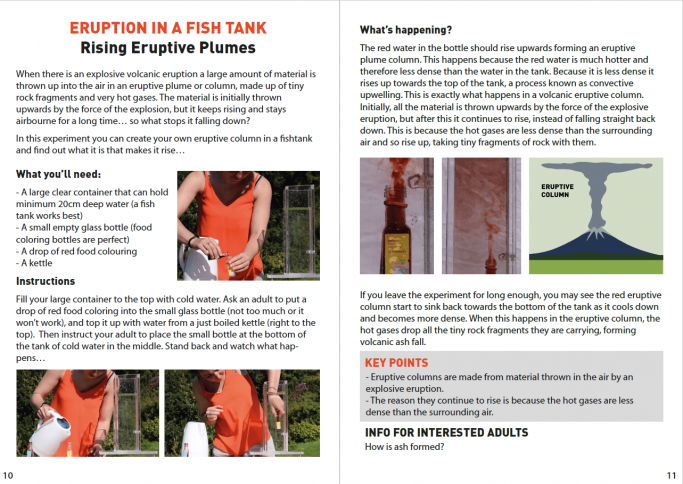 ERUPTION IN A FISH TANK
Rising Eruptive Plumes

When there is an explosive volcanic eruption a large amount of material is thrown up into the air in an eruptive plume or column, made up of tiny rock fragments and very hot gases. The material is initially thrown upwards by the force of the explosion, but it keeps rising and stays airbourne for a long time… so what stops it falling down?

In this experiment you can create your own eruptive column in a fishtank and find out what it is that makes it rise…

What you'll need:

- A large clear container that can hold minimum 20cm deep water (a fish tank works best)
- A small empty glass bottle (food coloring bottles are perfect)
- A drop of red food colouring
- A kettle

Instructions

Fill your large container to the top with cold water. Ask an adult to put a drop of red food coloring into the small glass bottle (not too much or it won't work), and top it up with water from a just boiled kettle (right to the top). Then instruct your adult to place the small bottle at the bottom of the tank of cold water in the middle. Stand back and watch what happens…

10

What's happening?

The red water in the bottle should rise upwards forming an eruptive plume column. This happens because the red water is much hotter and therefore less dense than the water in the tank. Because it is less dense it rises up towards the top of the tank, a process known as convective upwelling. This is exactly what happens in a volcanic eruptive column. Initially, all the material is thrown upwards by the force of the explosive eruption, but after this it continues to rise, instead of falling straight back down. This is because the hot gases are less dense than the surrounding air and so rise up, taking tiny fragments of rock with them.

ERUPTIVE COLUMN

If you leave the experiment for long enough, you may see the red eruptive column start to sink back towards the bottom of the tank as it cools down and becomes more dense. When this happens in the eruptive column, the hot gases drop all the tiny rock fragments they are carrying, forming volcanic ash fall.

KEY POINTS
- Eruptive columns are made from material thrown in the air by an explosive eruption.
- The reason they continue to rise is because the hot gases are less dense than the surrounding air.

INFO FOR INTERESTED ADULTS
How is ash formed?

11