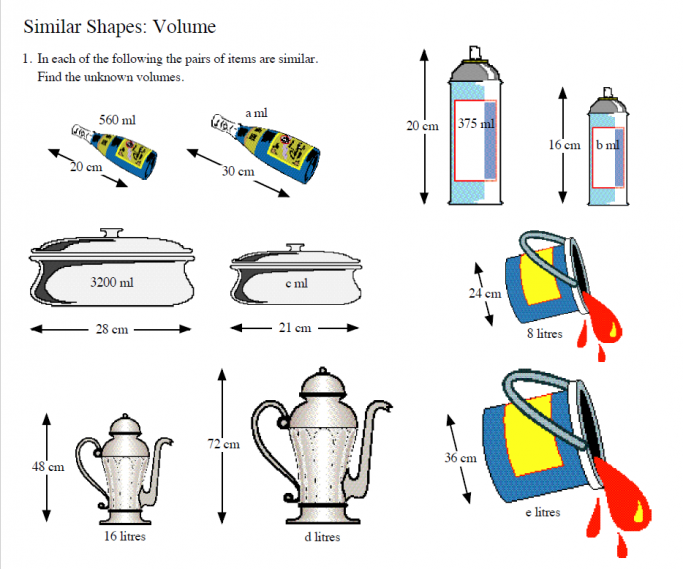 Similar Shapes: Volume

1. In each of the following the pairs of items are similar. Find the unknown volumes.

560 ml
20 cm

a ml
30 cm

20 cm
375 ml

16 cm
b ml

3200 ml
28 cm

c ml
21 cm

24 cm
8 litres

48 cm
16 litres

72 cm
d litres

36 cm
e litres