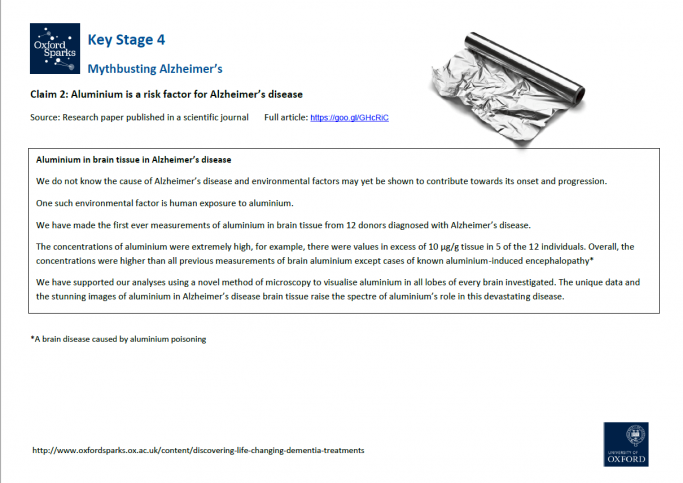 Oxford Sparks

Key Stage 4

Mythbusting Alzheimer's

Claim 2: Aluminium is a risk factor for Alzheimer's disease

Source: Research paper published in a scientific journal Full article: https://goo.gl/GHcRiC

Aluminium in brain tissue in Alzheimer's disease

We do not know the cause of Alzheimer's disease and environmental factors may yet be shown to contribute towards its onset and progression.

One such environmental factor is human exposure to aluminium.

We have made the first ever measurements of aluminium in brain tissue from 12 donors diagnosed with Alzheimer's disease.

The concentrations of aluminium were extremely high, for example, there were values in excess of 10 μg/g tissue in 5 of the 12 individuals. Overall, the concentrations were higher than all previous measurements of brain aluminium except cases of known aluminium-induced encephalopathy*

We have supported our analyses using a novel method of microscopy to visualise aluminium in all lobes of every brain investigated. The unique data and the stunning images of aluminium in Alzheimer's disease brain tissue raise the spectre of aluminium's role in this devastating disease.

*A brain disease caused by aluminium poisoning

http://www.oxfordsparks.ox.ac.uk/content/discovering-life-changing-dementia-treatments

UNIVERSITY OF OXFORD